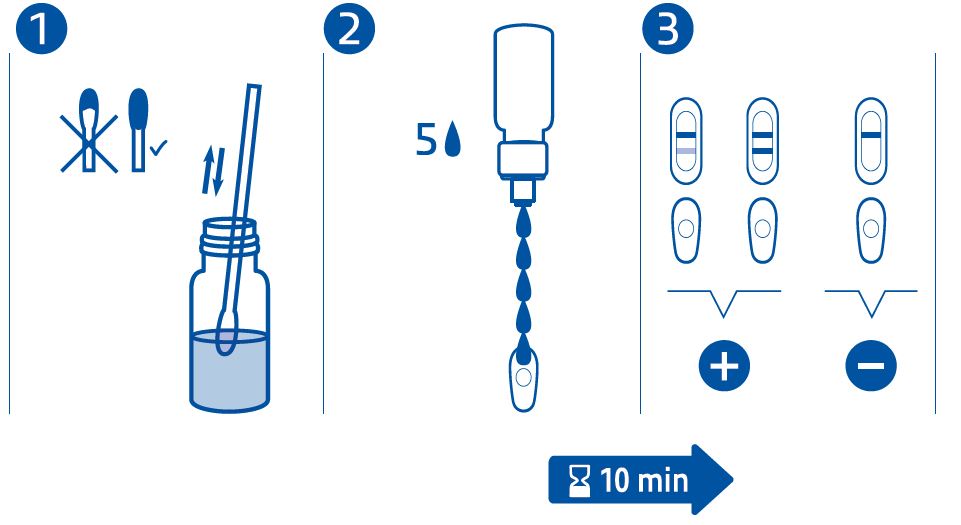 1

2

5

3

+

−

10 min