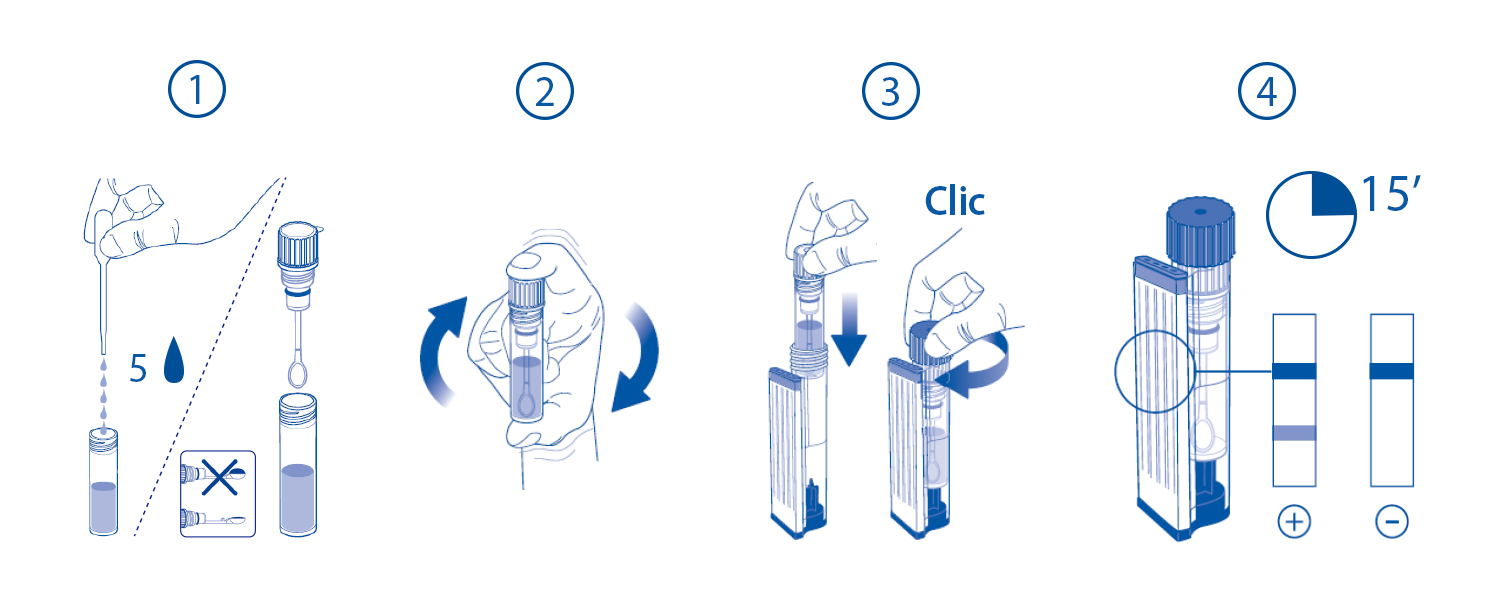 1

5

2

3

Clic

4

15'

+

−